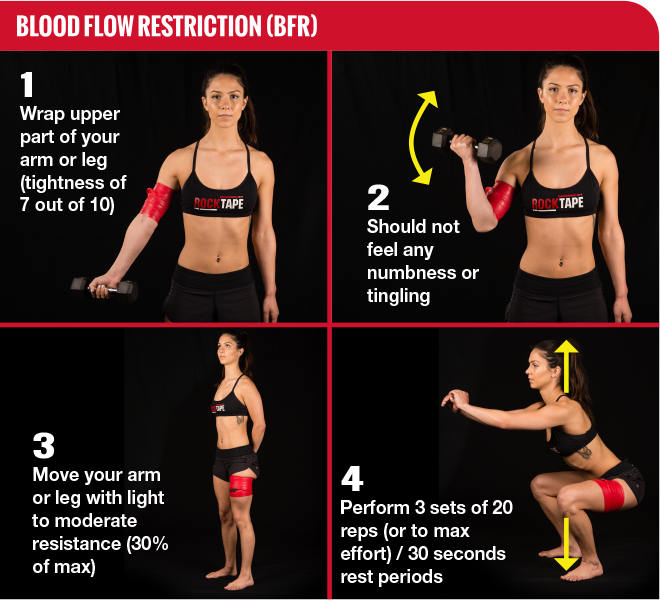 BLOOD FLOW RESTRICTION (BFR)

1
Wrap upper part of your arm or leg (tightness of 7 out of 10)

ROCKTAPE

2
Should not feel any numbness or tingling

ROCKTAPE

3
Move your arm or leg with light to moderate resistance (30% of max)

ROCKTAPE

4
Perform 3 sets of 20 reps (or to max effort) / 30 seconds rest periods